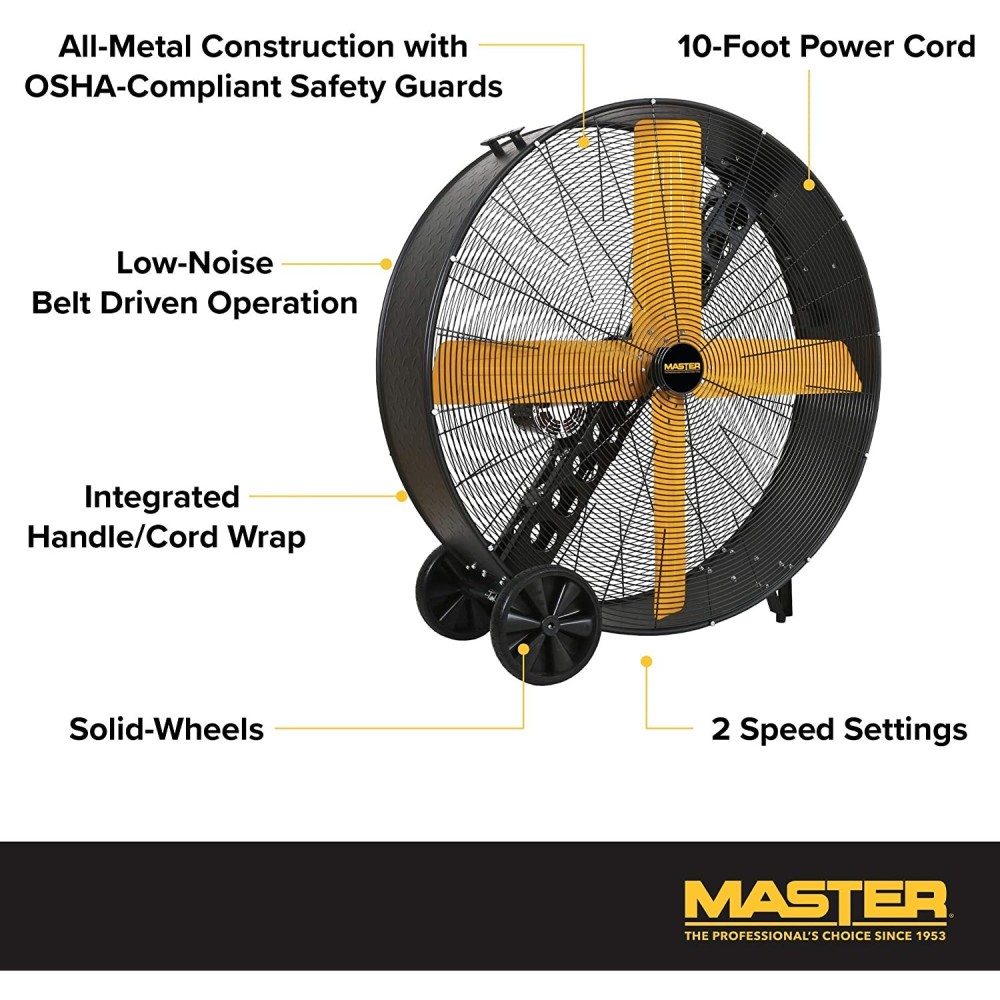 All-Metal Construction with OSHA-Compliant Safety Guards

10-Foot Power Cord

Low-Noise Belt Driven Operation

MASTER

Integrated Handle/Cord Wrap

Solid-Wheels

2 Speed Settings

MASTER
THE PROFESSIONAL'S CHOICE SINCE 1953