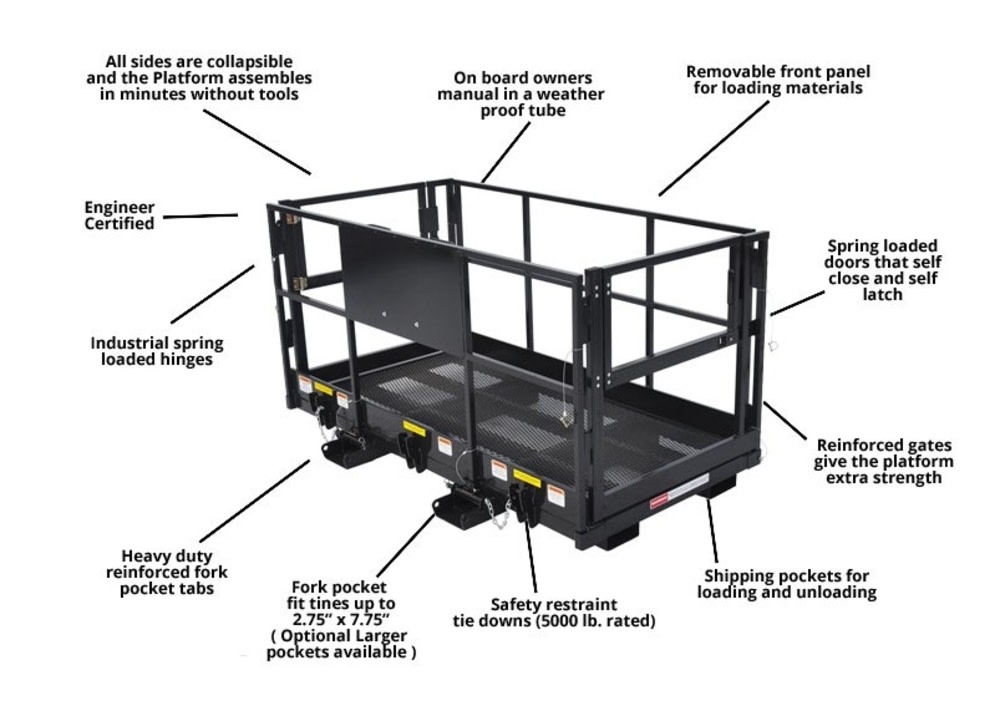 All sides are collapsible and the Platform assembles in minutes without tools

On board owners manual in a weather proof tube

Removable front panel for loading materials

Engineer Certified

Spring loaded doors that self close and self latch

Industrial spring loaded hinges

Reinforced gates give the platform extra strength

Heavy duty reinforced fork pocket tabs

Fork pocket fit tines up to 2.75" x 7.75" ( Optional Larger pockets available )

Safety restraint tie downs (5000 lb. rated)

Shipping pockets for loading and unloading