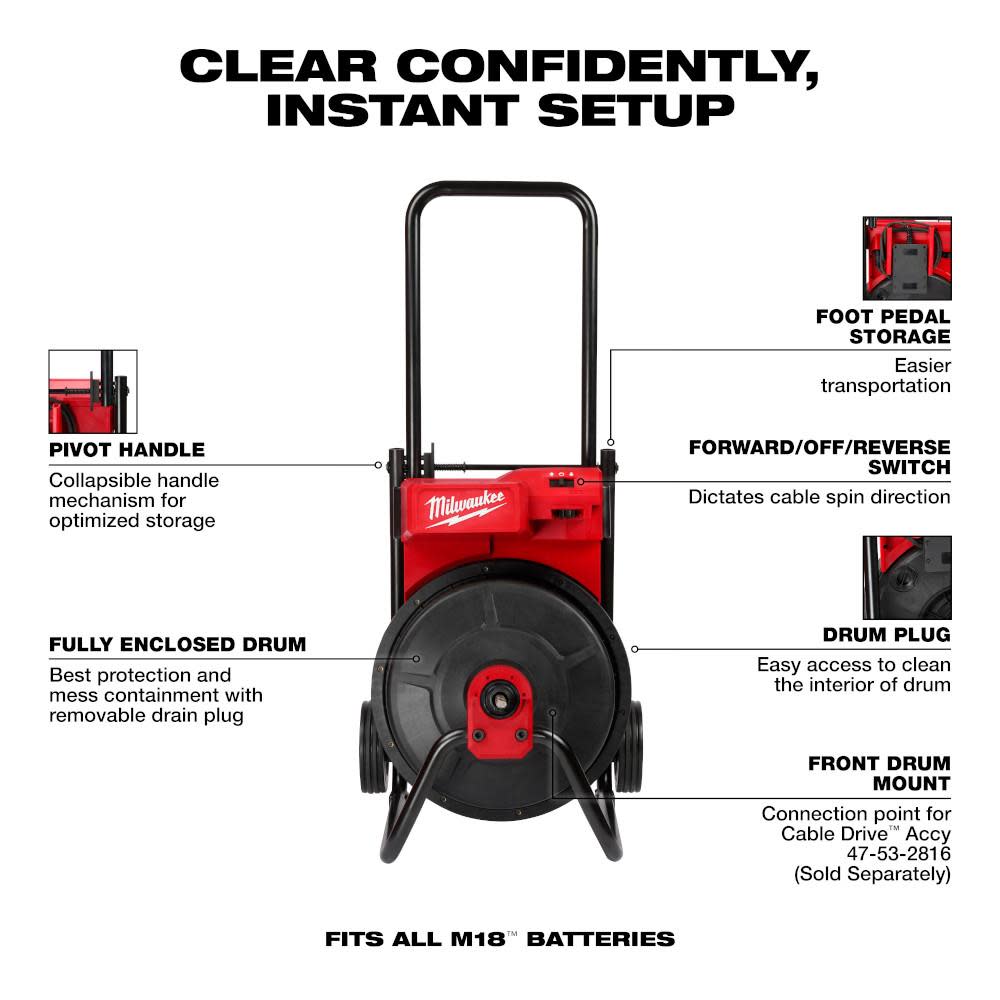 CLEAR CONFIDENTLY, INSTANT SETUP

PIVOT HANDLE
Collapsible handle mechanism for optimized storage

FULLY ENCLOSED DRUM
Best protection and mess containment with removable drain plug

Milwaukee

FOOT PEDAL STORAGE
Easier transportation

FORWARD/OFF/REVERSE SWITCH
Dictates cable spin direction

DRUM PLUG
Easy access to clean the interior of drum

FRONT DRUM MOUNT
Connection point for Cable Drive™ Accy 47-53-2816 (Sold Separately)

FITS ALL M18™ BATTERIES