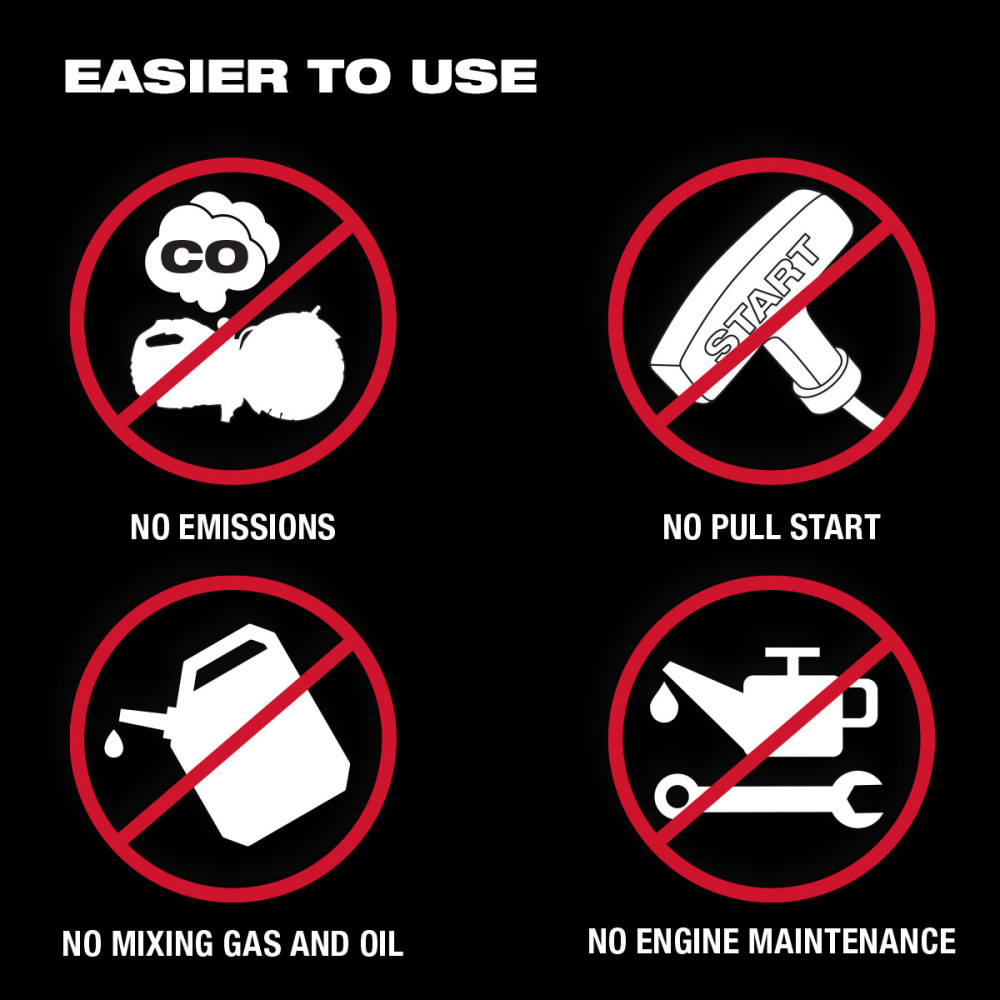 EASIER TO USE

CO

NO EMISSIONS

START

NO PULL START

NO MIXING GAS AND OIL

NO ENGINE MAINTENANCE